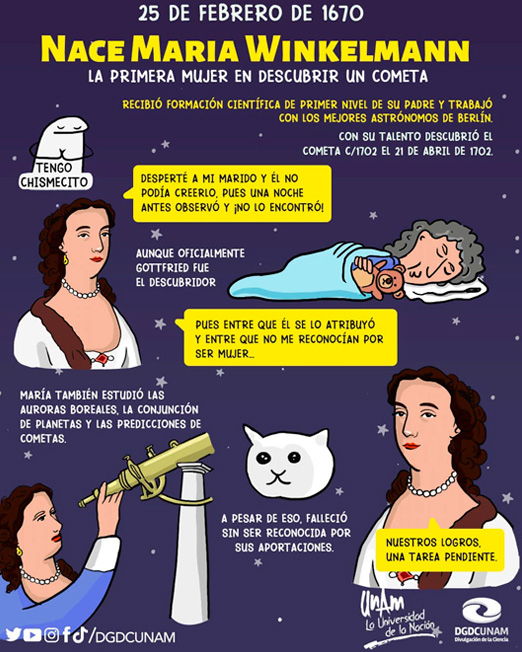 25 DE FEBRERO DE 1670

NACE MARIA WINKELMANN

LA PRIMERA MUJER EN DESCUBRIR UN COMETA

RECIBIÓ FORMACIÓN CIENTÍFICA DE PRIMER NIVEL DE SU PADRE Y TRABAJÓ CON LOS MEJORES ASTRÓNOMOS DE BERLÍN.

CON SU TALENTO DESCUBRIÓ EL COMETA C/1702 EL 21 DE ABRIL DE 1702.

TENGO CHISMECITO

DESPERTÉ A MI MARIDO Y ÉL NO PODÍA CREERLO, PUES UNA NOCHE ANTES OBSERVÓ Y ¡NO LO ENCONTRÓ!

AUNQUE OFICIALMENTE GOTTFRIED FUE EL DESCUBRIDOR

PUES ENTRE QUE ÉL SE LO ATRIBUYÓ Y ENTRE QUE NO ME RECONOCÍAN POR SER MUJER...

MARÍA TAMBIÉN ESTUDIÓ LAS AURORAS BOREALES, LA CONJUNCIÓN DE PLANETAS Y LAS PREDICCIONES DE COMETAS.

A PESAR DE ESO, FALLECIÓ SIN SER RECONOCIDA POR SUS APORTACIONES.

NUESTROS LOGROS, UNA TAREA PENDIENTE.

/DGDCUNAM

UNAM La Universidad de la Nación

DGDCUNAM Divulgación de la Ciencia